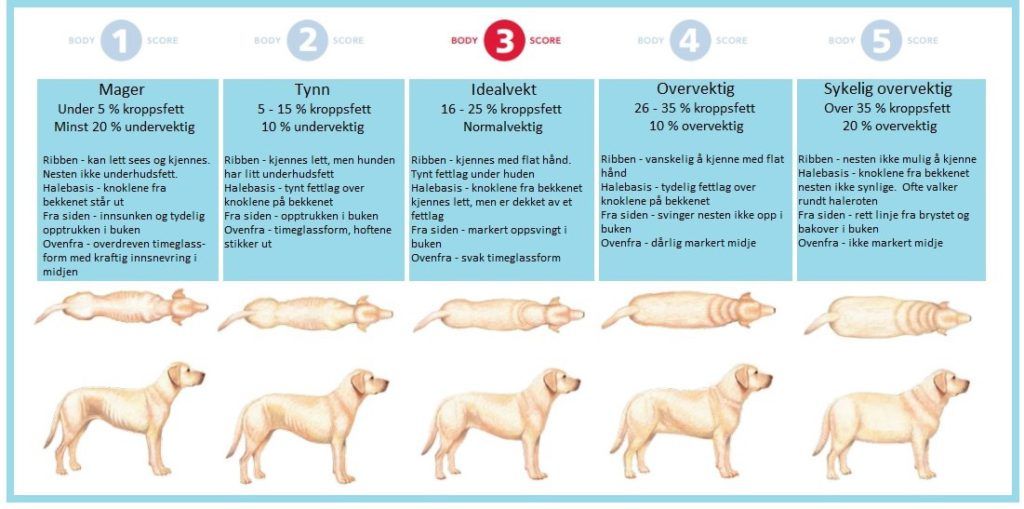 BODY 1 SCORE

Mager
Under 5 % kroppsfett
Minst 20 % undervektig

Ribben - kan lett sees og kjennes. Nesten ikke underhudsfett.
Halebasis - knoklene fra bekkenet står ut
Fra siden - innsunken og tydelig opptrukken i buken
Ovenfra - overdreven timeglassform med kraftig innsnevring i midjen

BODY 2 SCORE

Tynn
5 - 15 % kroppsfett
10 % undervektig

Ribben - kjennes lett, men hunden har litt underhudsfett
Halebasis - tynt fettlag over knoklene på bekkenet
Fra siden - opptrukken i buken
Ovenfra - timeglassform, hoftene stikker ut

BODY 3 SCORE

Idealvekt
16 - 25 % kroppsfett
Normalvektig

Ribben - kjennes med flat hånd. Tynt fettlag under huden
Halebasis - knoklene fra bekkenet kjennes lett, men er dekket av et fettlag
Fra siden - markert oppsvingt i buken
Ovenfra - svak timeglassform

BODY 4 SCORE

Overvektig
26 - 35 % kroppsfett
10 % overvektig

Ribben - vanskelig å kjenne med flat hånd
Halebasis - tydelig fettlag over knoklene på bekkenet
Fra siden - svinger nesten ikke opp i buken
Ovenfra - dårlig markert midje

BODY 5 SCORE

Sykelig overvektig
Over 35 % kroppsfett
20 % overvektig

Ribben - nesten ikke mulig å kjenne
Halebasis - knoklene fra bekkenet nesten ikke synlige. Ofte valker rundt haleroten
Fra siden - rett linje fra brystet og bakover i buken
Ovenfra - ikke markert midje